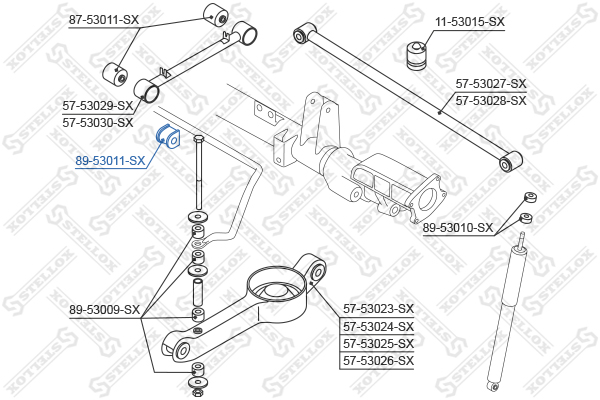 87-53011-SX
11-53015-SX
57-53027-SX
57-53028-SX
57-53029-SX
57-53030-SX
89-53011-SX
89-53010-SX
89-53009-SX
57-53023-SX
57-53024-SX
57-53025-SX
57-53026-SX
STELLOX