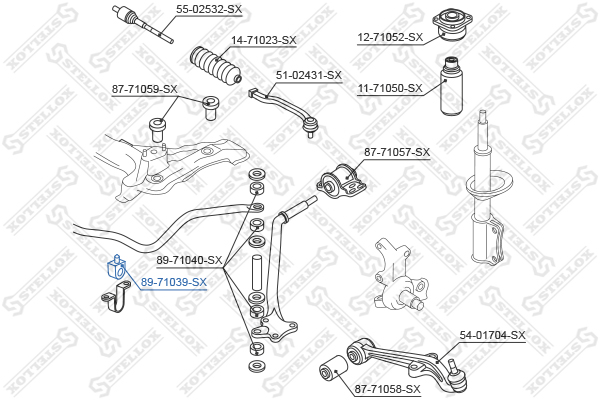 55-02532-SX
14-71023-SX
12-71052-SX
51-02431-SX
11-71050-SX
87-71059-SX
87-71057-SX
89-71040-SX
89-71039-SX
54-01704-SX
87-71058-SX
STELLOX