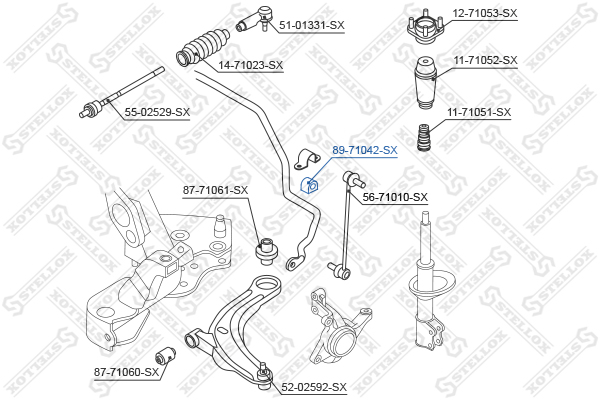 51-01331-SX
12-71053-SX
14-71023-SX
11-71052-SX
55-02529-SX
11-71051-SX
89-71042-SX
87-71061-SX
56-71010-SX
87-71060-SX
52-02592-SX
STELLOX