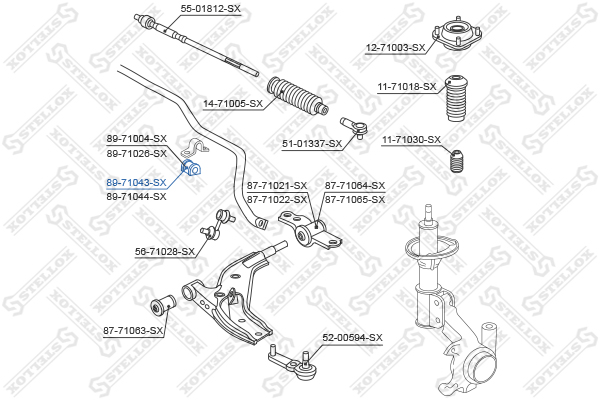 55-01812-SX

12-71003-SX

11-71018-SX

14-71005-SX

51-01337-SX

11-71030-SX

89-71004-SX

89-71026-SX

89-71043-SX

89-71044-SX

87-71021-SX

87-71022-SX

87-71064-SX

87-71065-SX

56-71028-SX

87-71063-SX

52-00594-SX

STELLOX