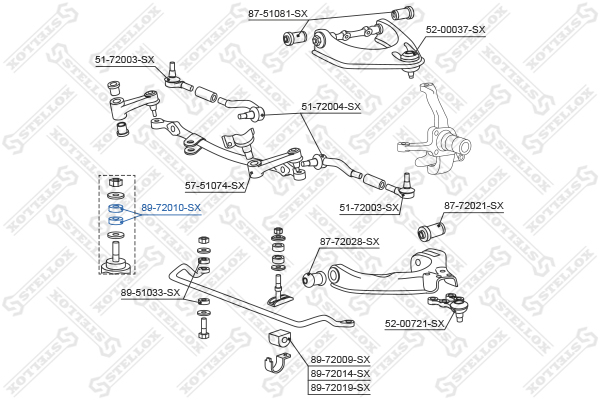 87-51081-SX
52-00037-SX
51-72003-SX
51-72004-SX
57-51074-SX
89-72010-SX
51-72003-SX
87-72021-SX
87-72028-SX
89-51033-SX
52-00721-SX
89-72009-SX
89-72014-SX
89-72019-SX
STELLOX