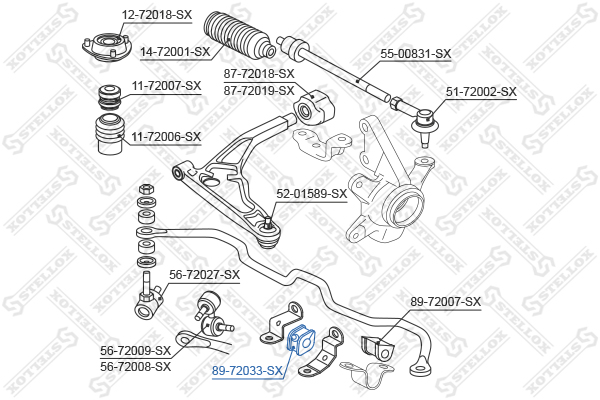 12-72018-SX
14-72001-SX
55-00831-SX
87-72018-SX
87-72019-SX
11-72007-SX
51-72002-SX
11-72006-SX
52-01589-SX
56-72027-SX
89-72007-SX
56-72009-SX
56-72008-SX
89-72033-SX
STELLOX