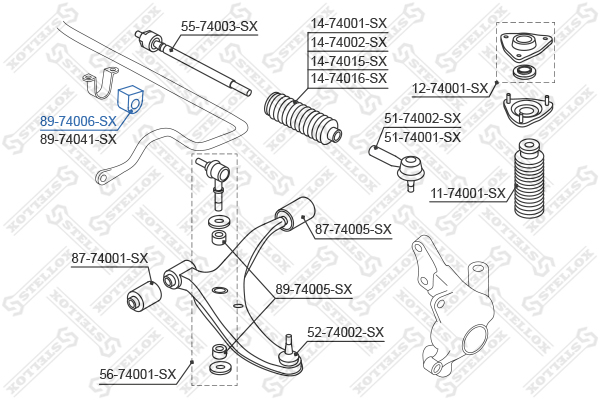 55-74003-SX
14-74001-SX
14-74002-SX
14-74015-SX
14-74016-SX
12-74001-SX
89-74006-SX
89-74041-SX
51-74002-SX
51-74001-SX
11-74001-SX
87-74005-SX
87-74001-SX
89-74005-SX
52-74002-SX
56-74001-SX
STELLOX