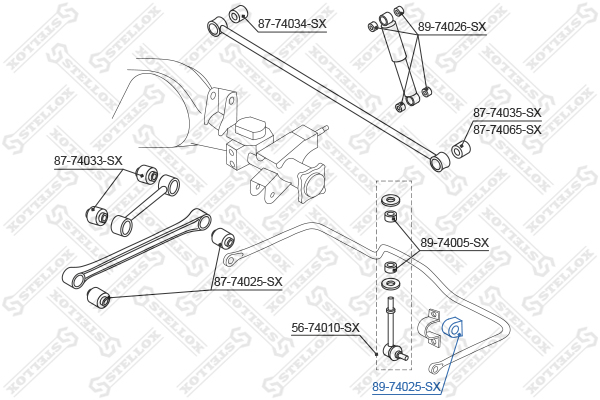 87-74034-SX
89-74026-SX
87-74035-SX
87-74065-SX
87-74033-SX
89-74005-SX
87-74025-SX
56-74010-SX
89-74025-SX
STELLOX