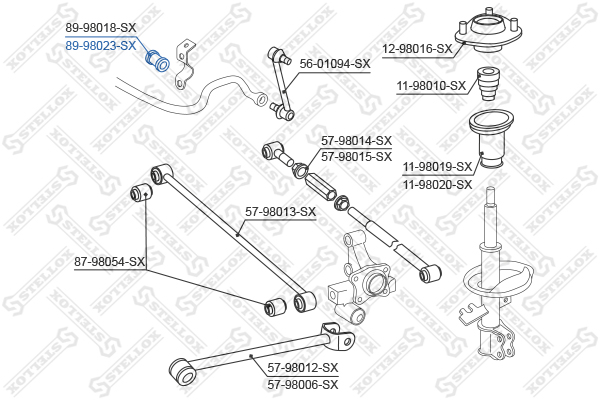 89-98018-SX
89-98023-SX
56-01094-SX
12-98016-SX
11-98010-SX
57-98014-SX
57-98015-SX
11-98019-SX
11-98020-SX
57-98013-SX
87-98054-SX
57-98012-SX
57-98006-SX
STELLOX