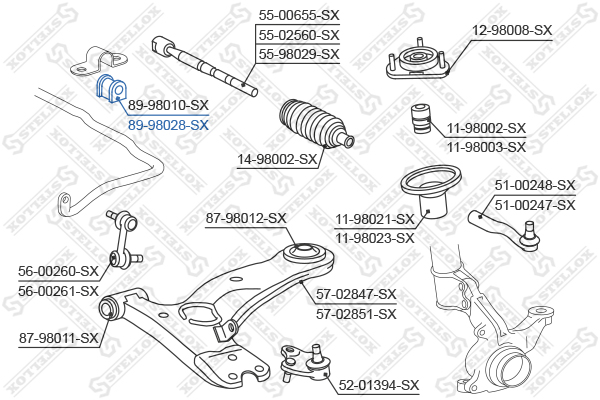 55-00655-SX
55-02560-SX
55-98029-SX

12-98008-SX

89-98010-SX
89-98028-SX

14-98002-SX

11-98002-SX
11-98003-SX

51-00248-SX
51-00247-SX

87-98012-SX

11-98021-SX
11-98023-SX

56-00260-SX
56-00261-SX

57-02847-SX
57-02851-SX

87-98011-SX

52-01394-SX

STELLOX