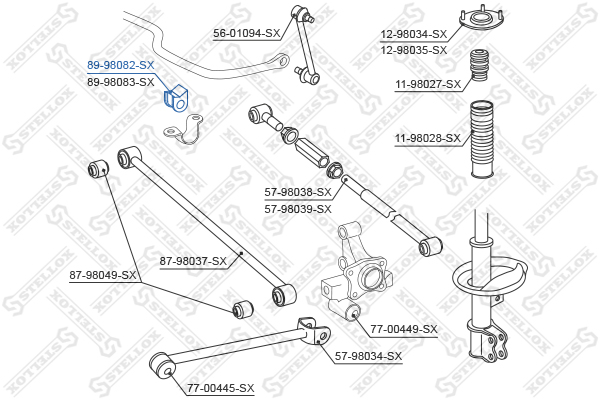 56-01094-SX
12-98034-SX
12-98035-SX
89-98082-SX
89-98083-SX
11-98027-SX
11-98028-SX
57-98038-SX
57-98039-SX
87-98037-SX
87-98049-SX
77-00449-SX
57-98034-SX
77-00445-SX
STELLOX