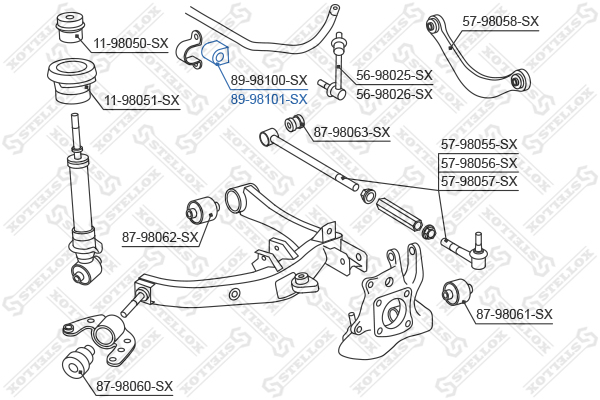 11-98050-SX
11-98051-SX
89-98100-SX
89-98101-SX
56-98025-SX
56-98026-SX
57-98058-SX
87-98063-SX
57-98055-SX
57-98056-SX
57-98057-SX
87-98062-SX
87-98061-SX
87-98060-SX
STELLOX