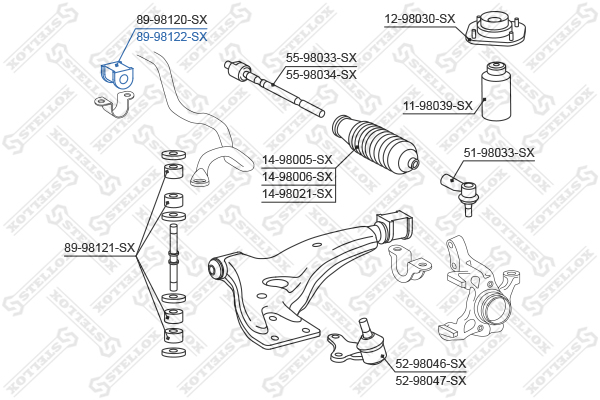 89-98120-SX
89-98122-SX
12-98030-SX
55-98033-SX
55-98034-SX
11-98039-SX
14-98005-SX
14-98006-SX
14-98021-SX
51-98033-SX
89-98121-SX
52-98046-SX
52-98047-SX
STELLOX