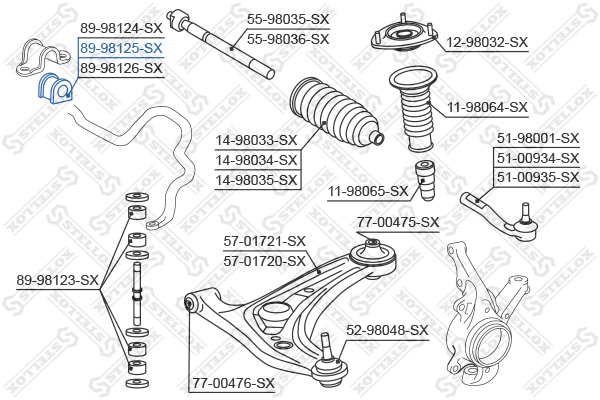 89-98124-SX
89-98125-SX
89-98126-SX

55-98035-SX
55-98036-SX

12-98032-SX

11-98064-SX

14-98033-SX
14-98034-SX
14-98035-SX

11-98065-SX

51-98001-SX
51-00934-SX
51-00935-SX

77-00475-SX

57-01721-SX
57-01720-SX

89-98123-SX

52-98048-SX

77-00476-SX

STELLOX