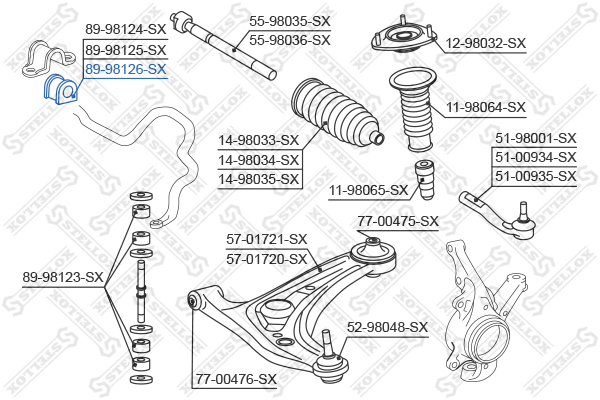 89-98124-SX
89-98125-SX
89-98126-SX
55-98035-SX
55-98036-SX
12-98032-SX
11-98064-SX
14-98033-SX
14-98034-SX
14-98035-SX
51-98001-SX
51-00934-SX
51-00935-SX
11-98065-SX
77-00475-SX
57-01721-SX
57-01720-SX
89-98123-SX
52-98048-SX
77-00476-SX
STELLOX