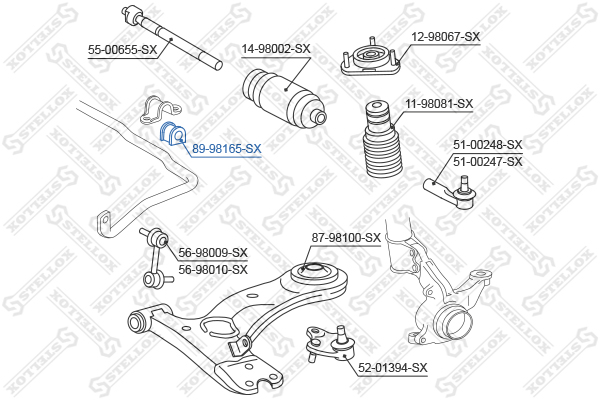 55-00655-SX
14-98002-SX
12-98067-SX
11-98081-SX
89-98165-SX
51-00248-SX
51-00247-SX
87-98100-SX
56-98009-SX
56-98010-SX
52-01394-SX
STELLOX