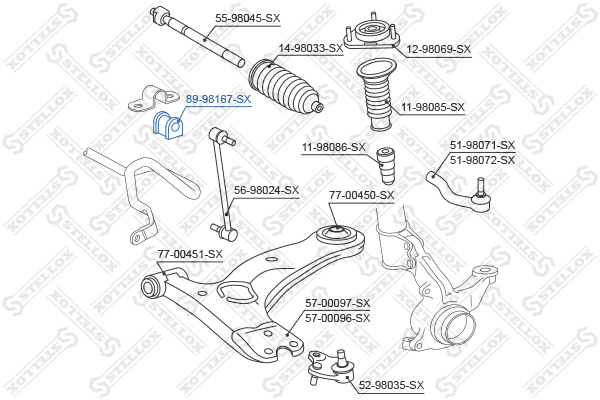 55-98045-SX
14-98033-SX
12-98069-SX
89-98167-SX
11-98085-SX
11-98086-SX
51-98071-SX
51-98072-SX
56-98024-SX
77-00450-SX
77-00451-SX
57-00097-SX
57-00096-SX
52-98035-SX
STELLOX