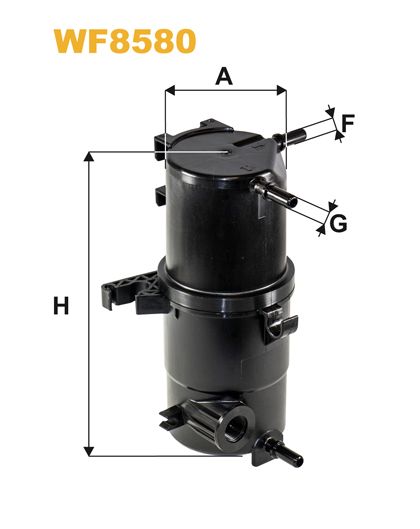 WF8580

A

F

G

H