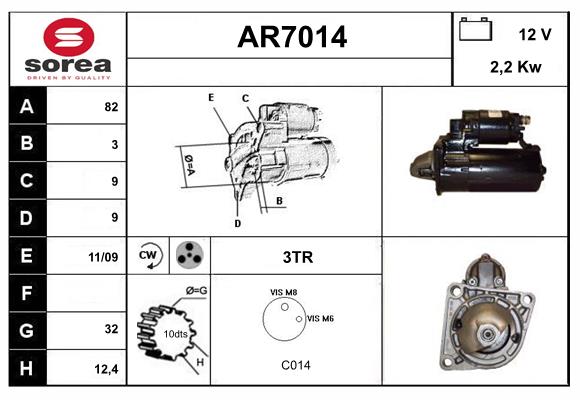 sorea
DRIVEN BY QUALITY

AR7014

12 V
2,2 Kw

| A | 82 |
|---|---|
| B | 3 |
| C | 9 |
| D | 9 |
| E | 11/09 |
| F | |
| G | 32 |
| H | 12,4 |

E
C
Ø=A
B
D

CW

3TR

Ø=G
10dts
H

VIS M8
VIS M6
C014