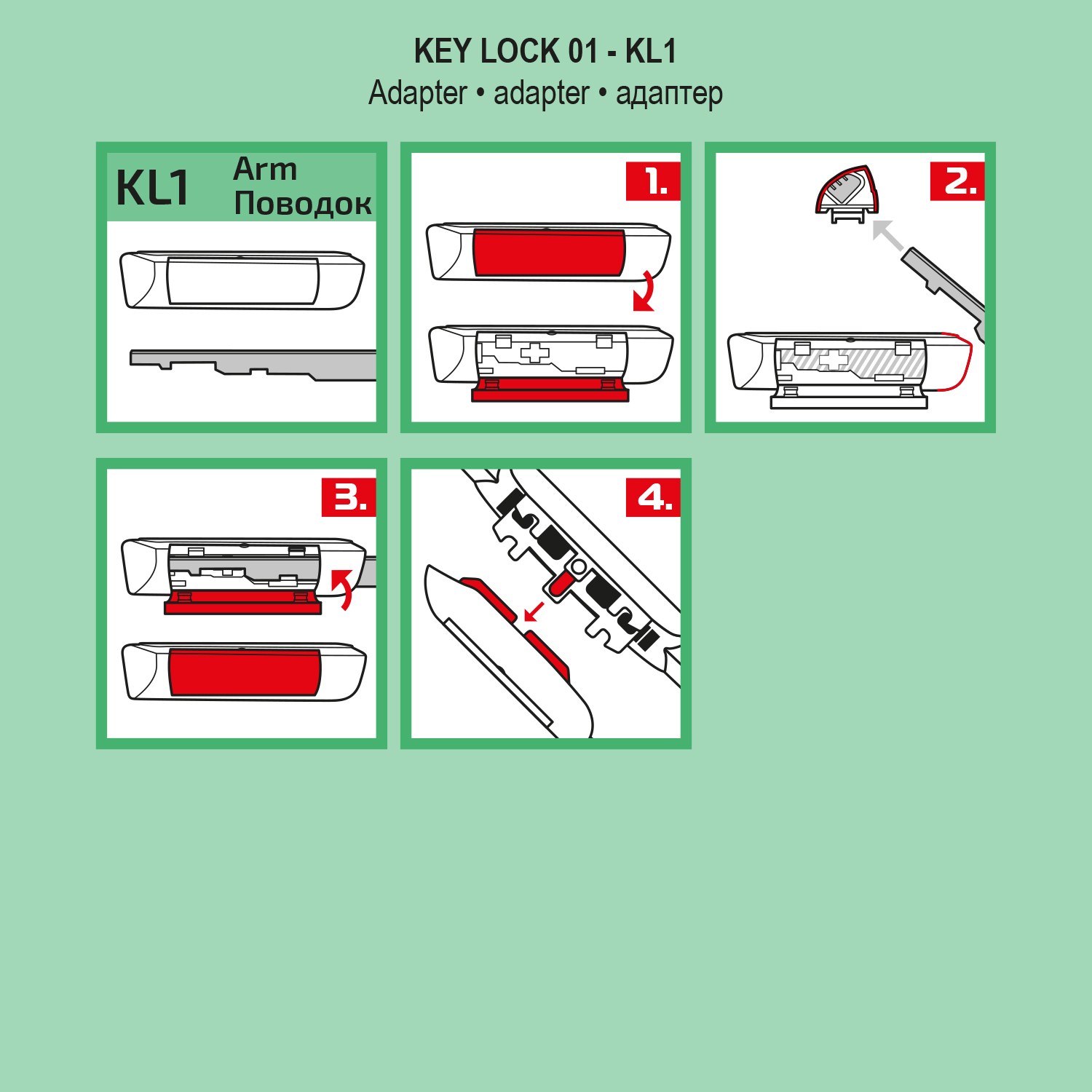 KEY LOCK 01 - KL1
Adapter • adapter • адаптер

KL1 Arm Поводок

1.

2.

3.

4.