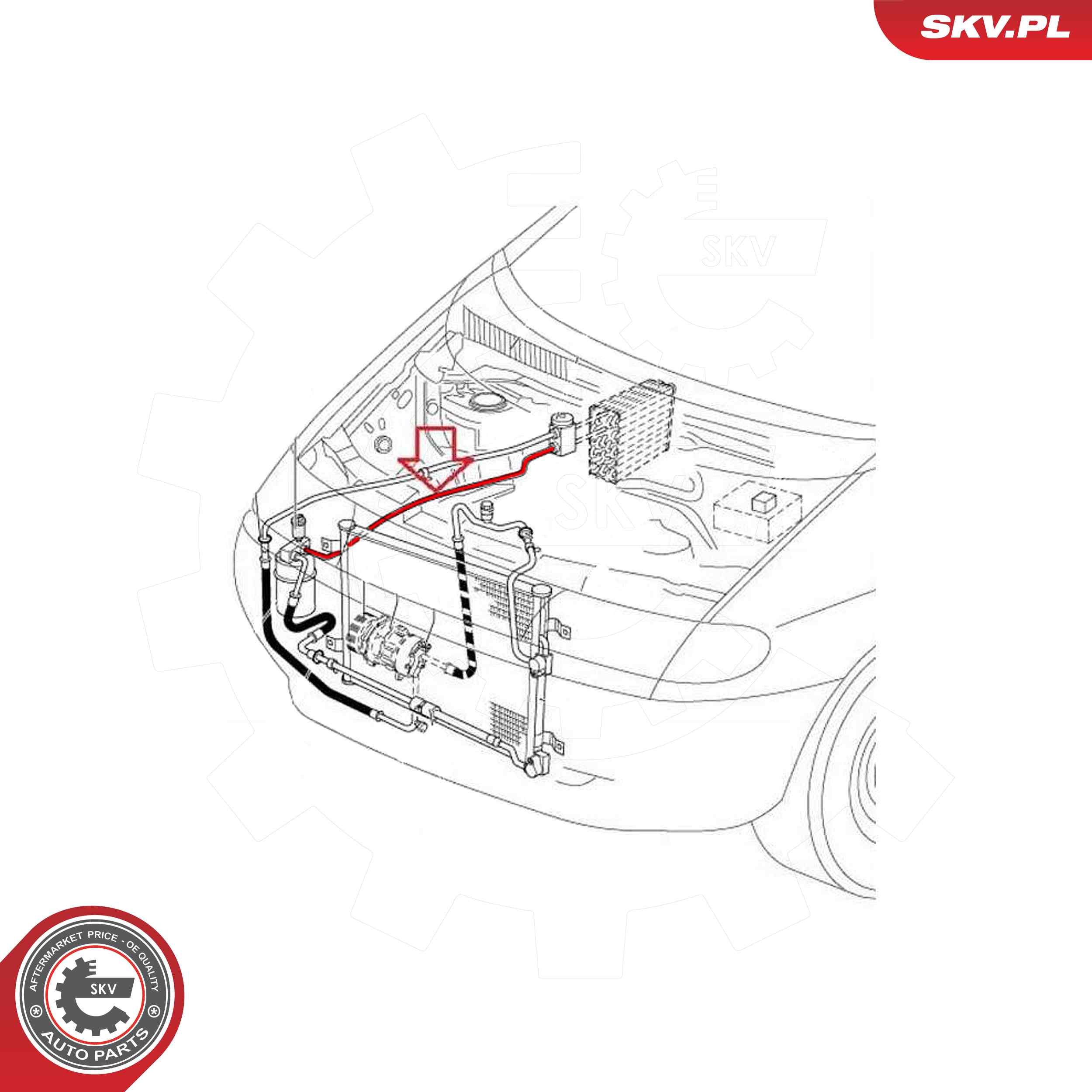 SKV.PL

SKV

SKV

AFTERMARKET PRICE - OE QUALITY

SKV

AUTO PARTS