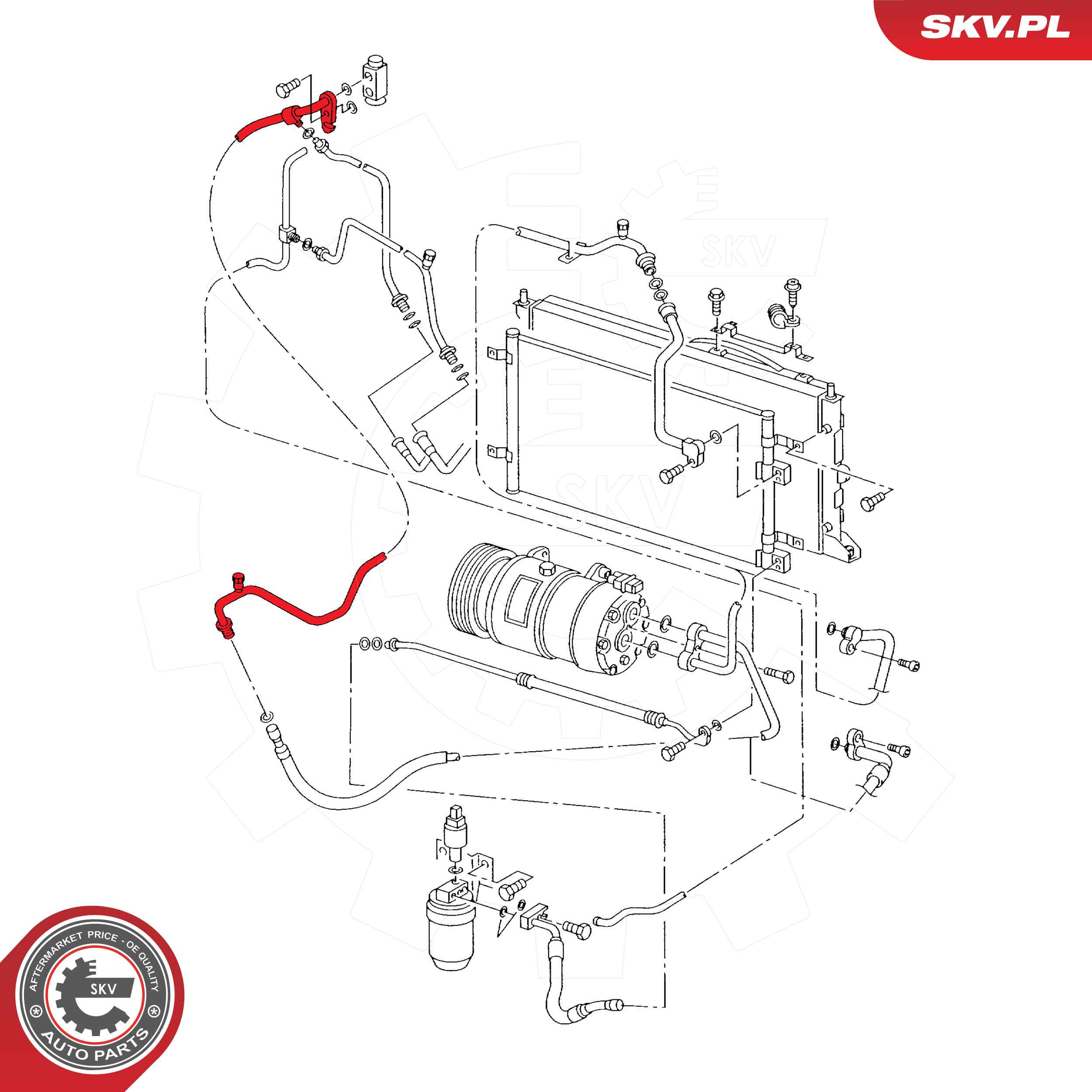 SKV.PL

SKV

SKV

AFTERMARKET PRICE - OE QUALITY

SKV

AUTO PARTS