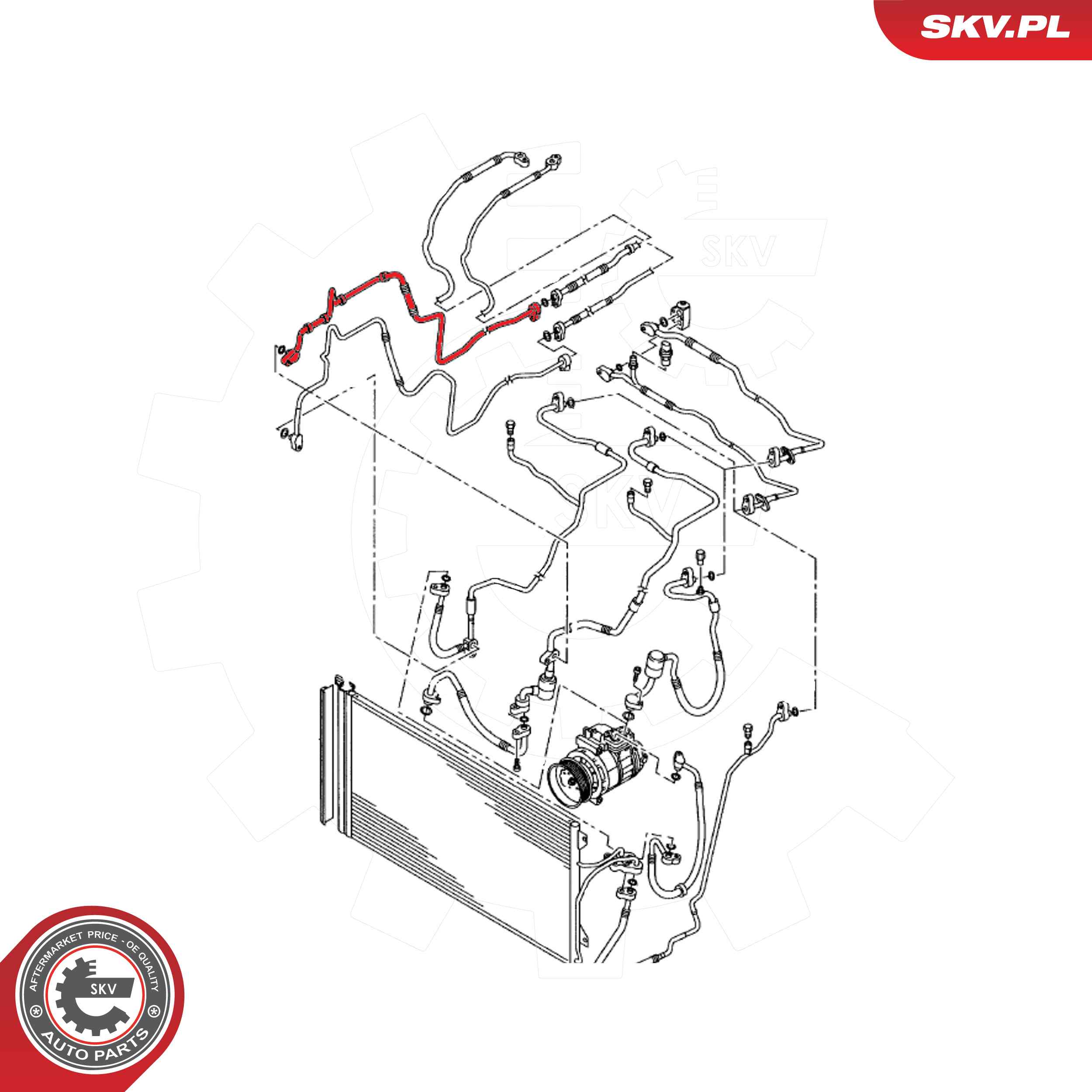 SKV.PL

SKV

SKV

AFTERMARKET PRICE - OE QUALITY

SKV

AUTO PARTS