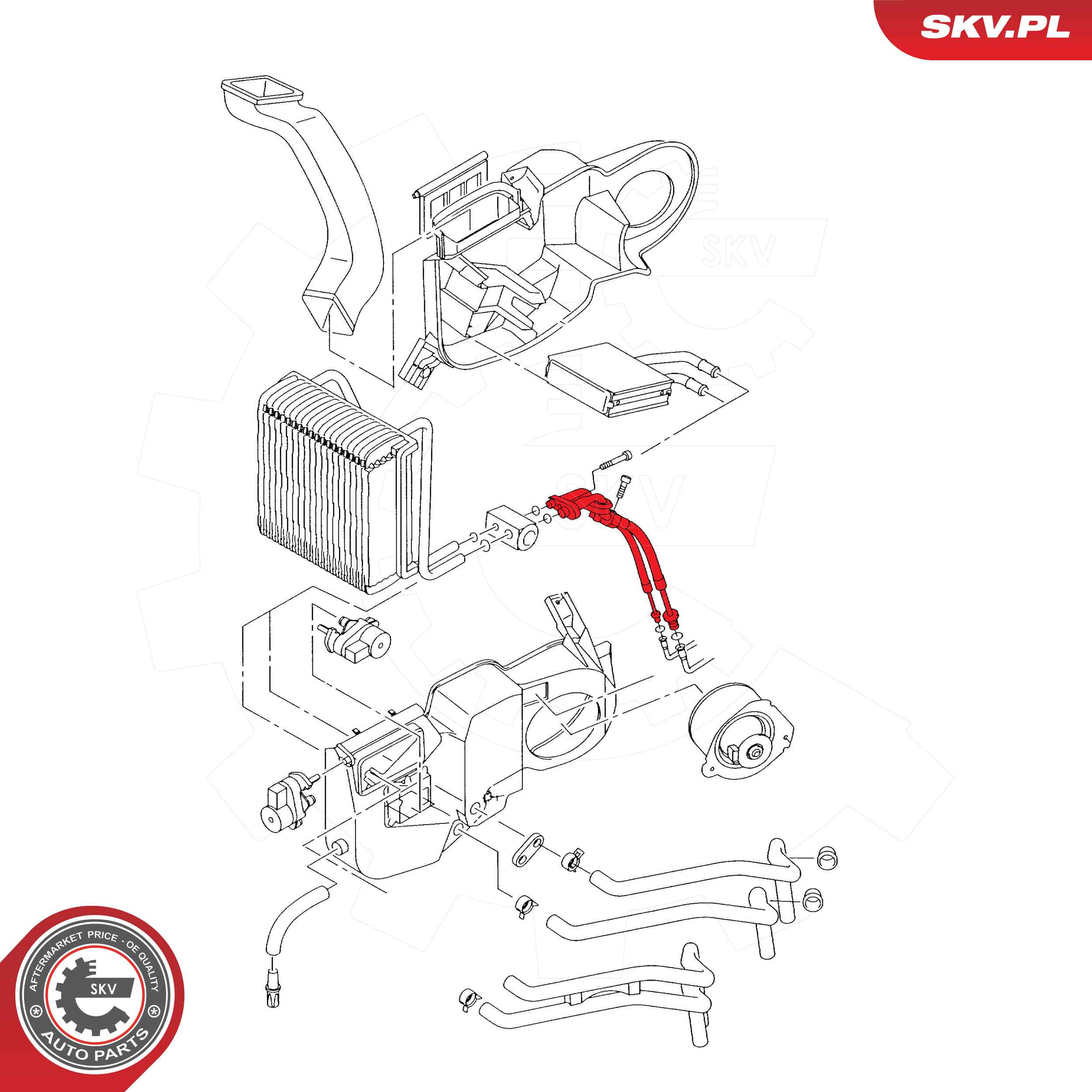 SKV.PL

SKV

SKV

AFTERMARKET PRICE - OE QUALITY

SKV

AUTO PARTS