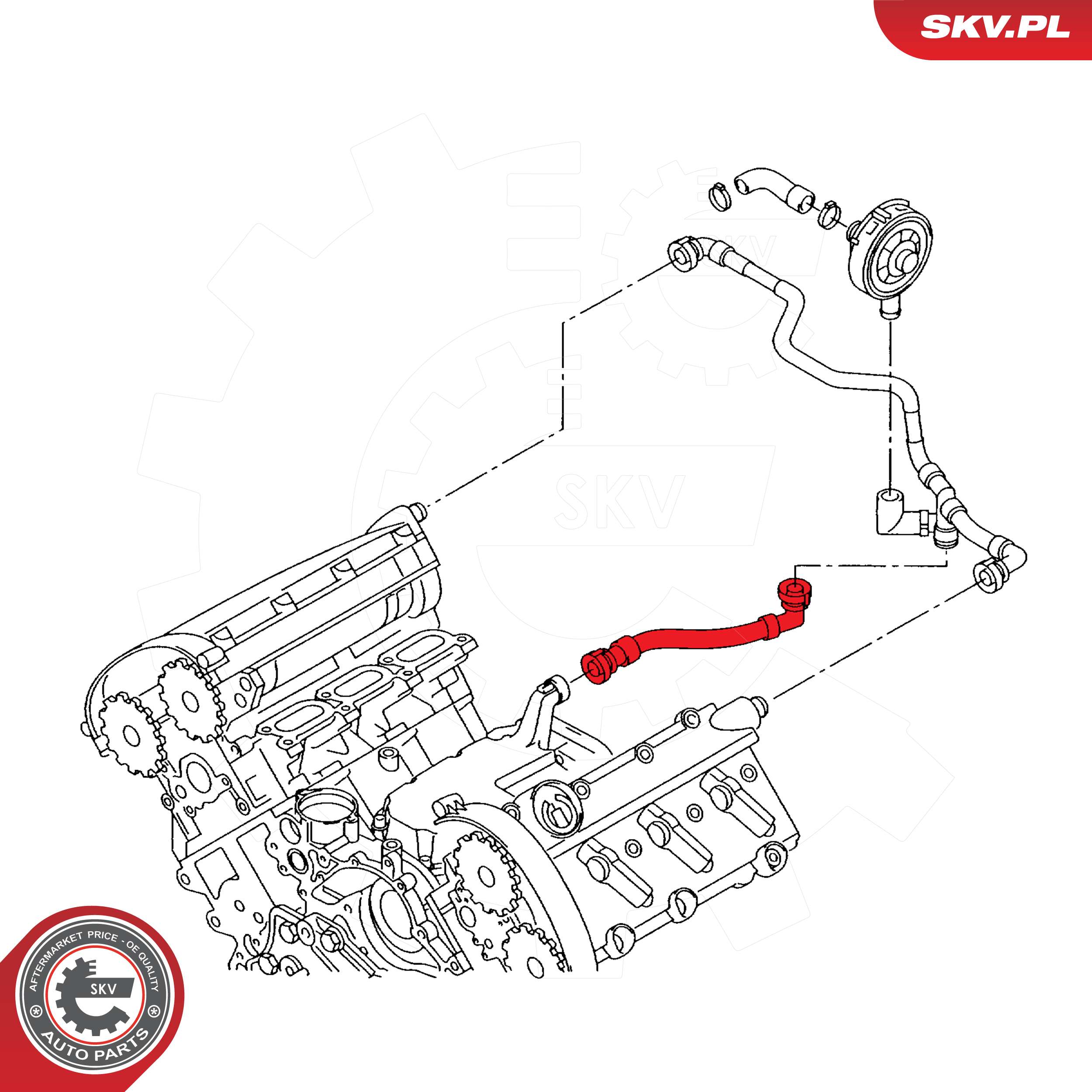 SKV.PL

SKV

SKV

AFTERMARKET PRICE - OE QUALITY

SKV

AUTO PARTS