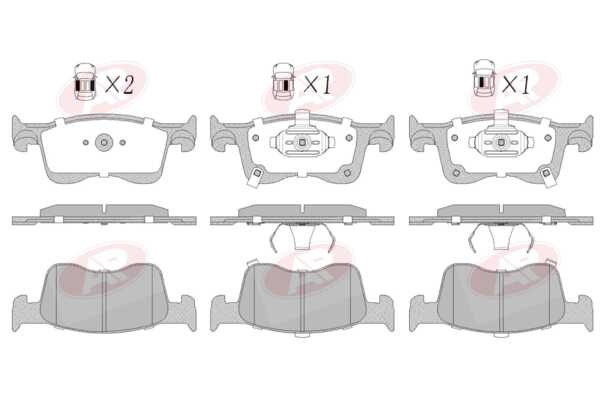 ×2 ×1 ×1